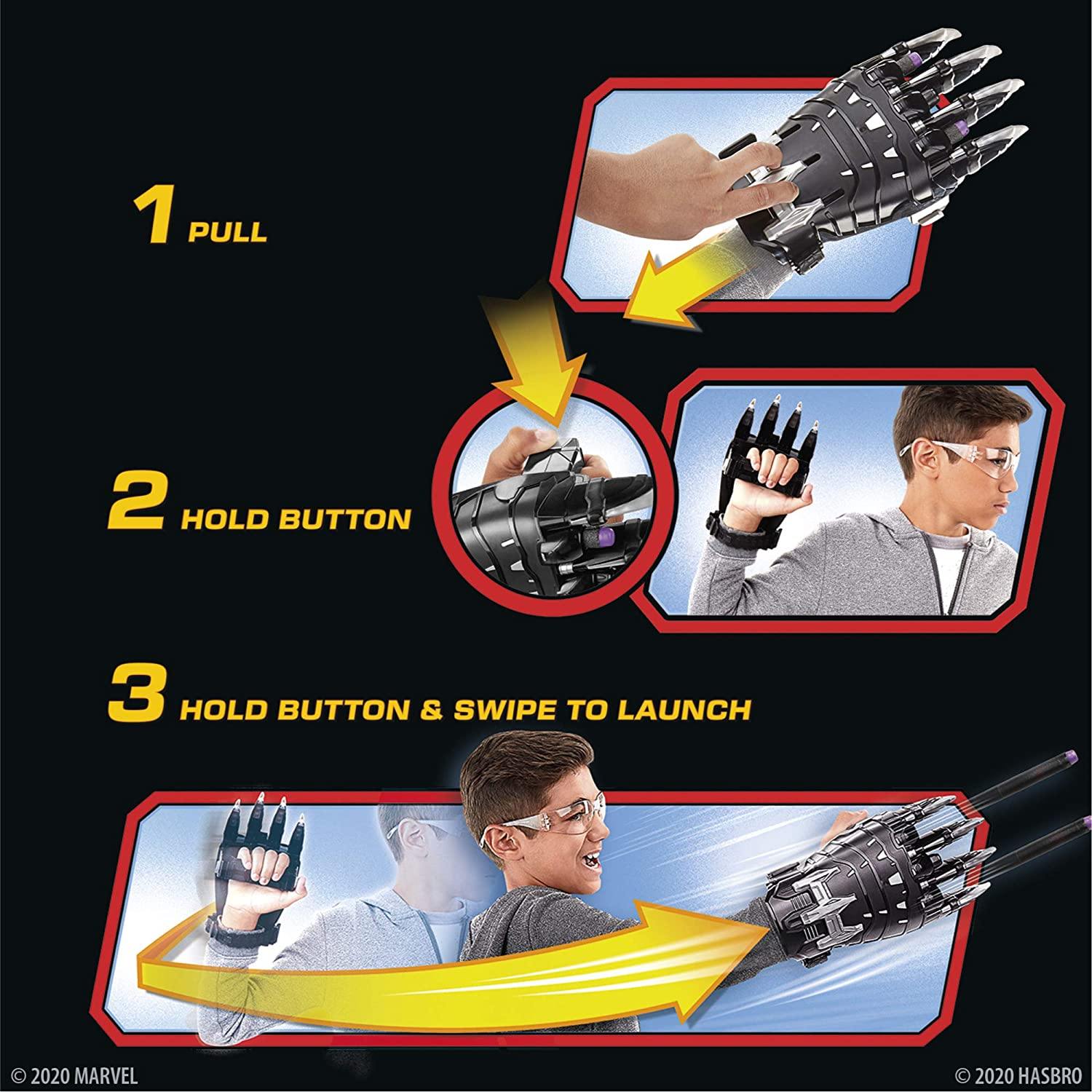 1 PULL

2 HOLD BUTTON

3 HOLD BUTTON & SWIPE TO LAUNCH

© 2020 MARVEL

© 2020 HASBRO